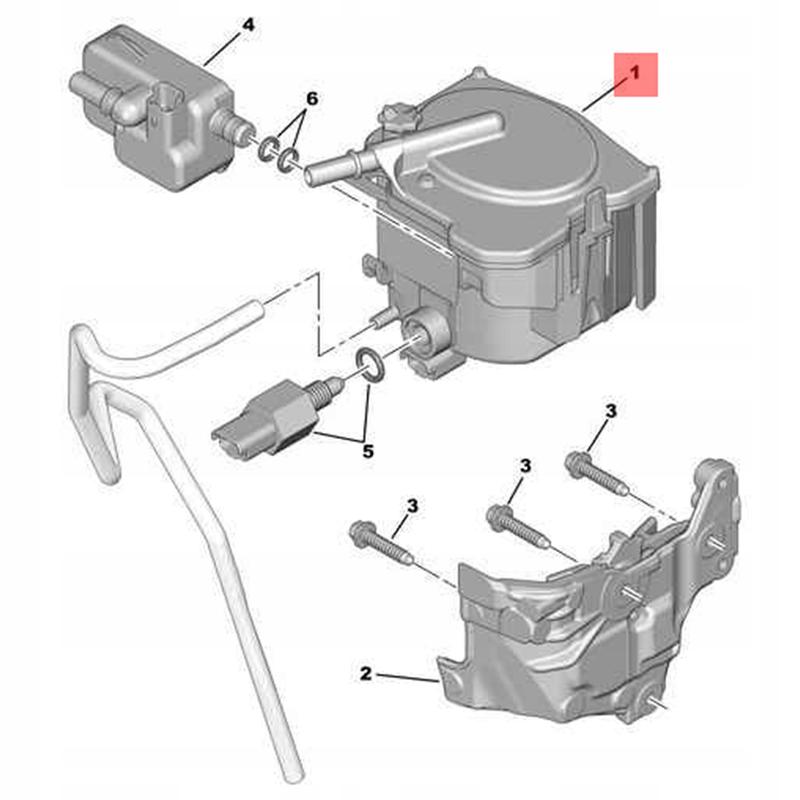 4
1
6
5
3
3
3
2